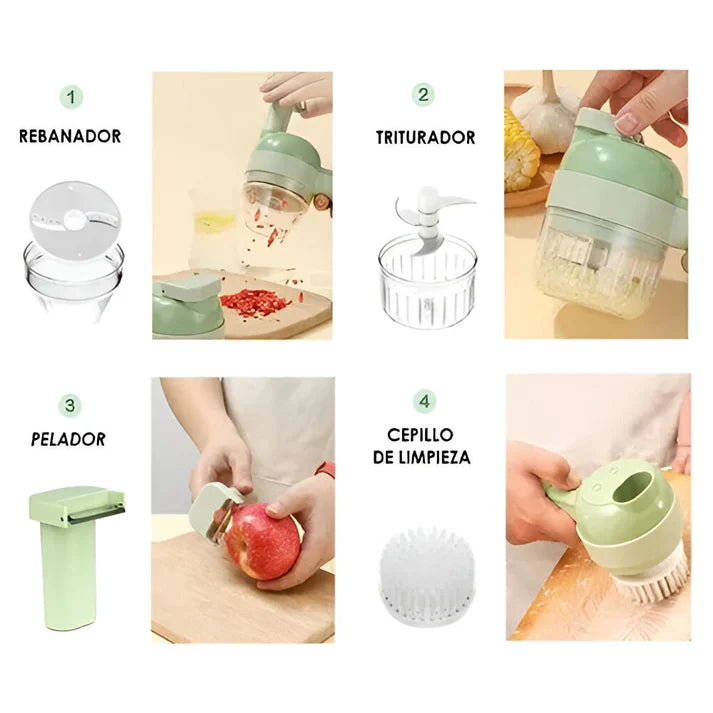 1
REBANADOR

2
TRITURADOR

3
PELADOR

4
CEPILLO DE LIMPIEZA