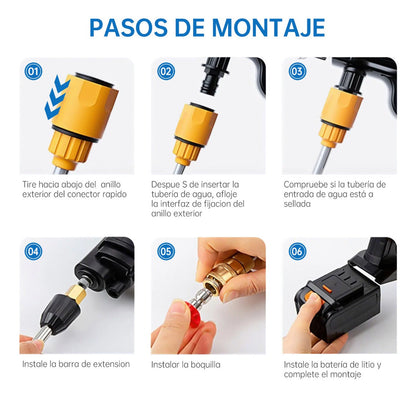 PASOS DE MONTAJE

01

Tire hacia abajo del anillo exterior del conector rapido

02

Despue S de insertar la tubería de agua, afloje la interfaz de fijacion del anillo exterior

03

Compruebe si la tubería de entrada de agua está a sellada

04

Instale la barra de extension

05

Instalar la boquilla

06

Instale la batería de litio y complete el montaje